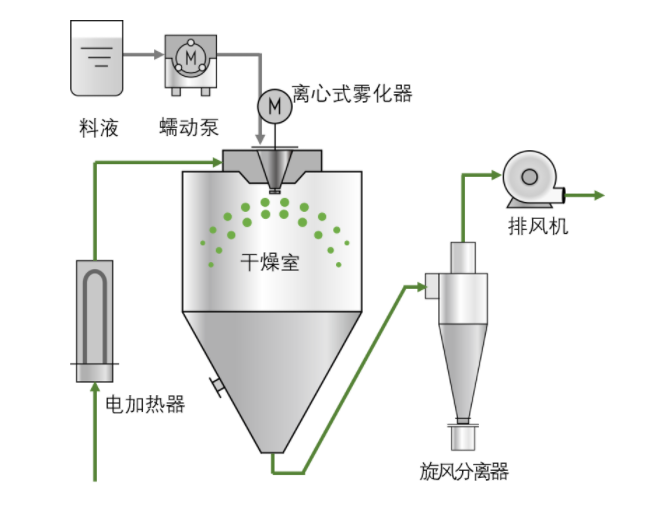 M

M

离心式雾化器

料液

蠕动泵

排风机

干燥室

电加热器

旋风分离器